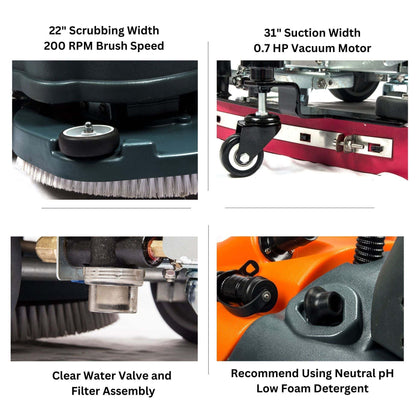 22" Scrubbing Width
200 RPM Brush Speed

31" Suction Width
0.7 HP Vacuum Motor

Clear Water Valve and
Filter Assembly

Recommend Using Neutral pH
Low Foam Detergent