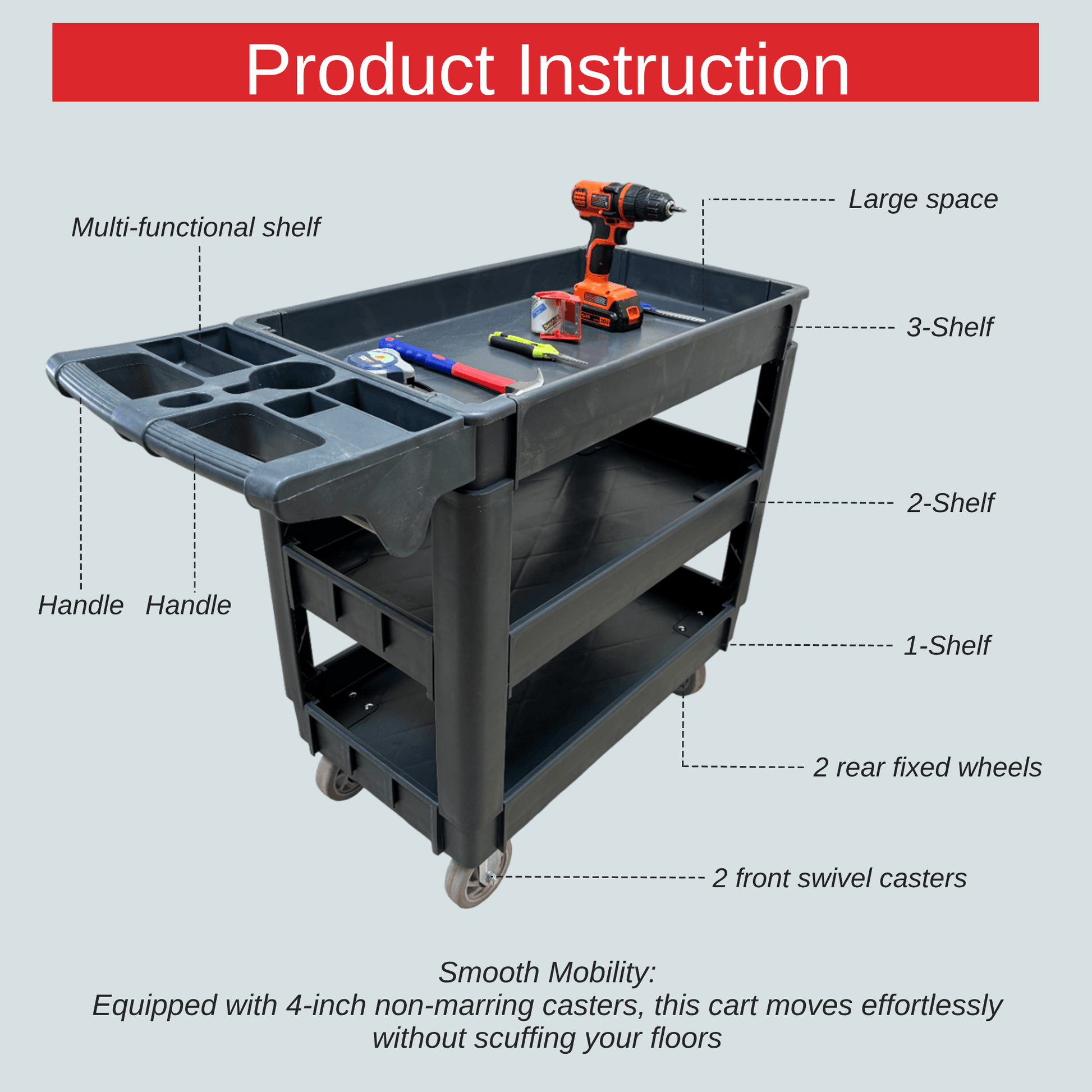 Product Instruction

Multi-functional shelf

Large space

3-Shelf

2-Shelf

Handle Handle

1-Shelf

2 rear fixed wheels

2 front swivel casters

Smooth Mobility:
Equipped with 4-inch non-marring casters, this cart moves effortlessly without scuffing your floors